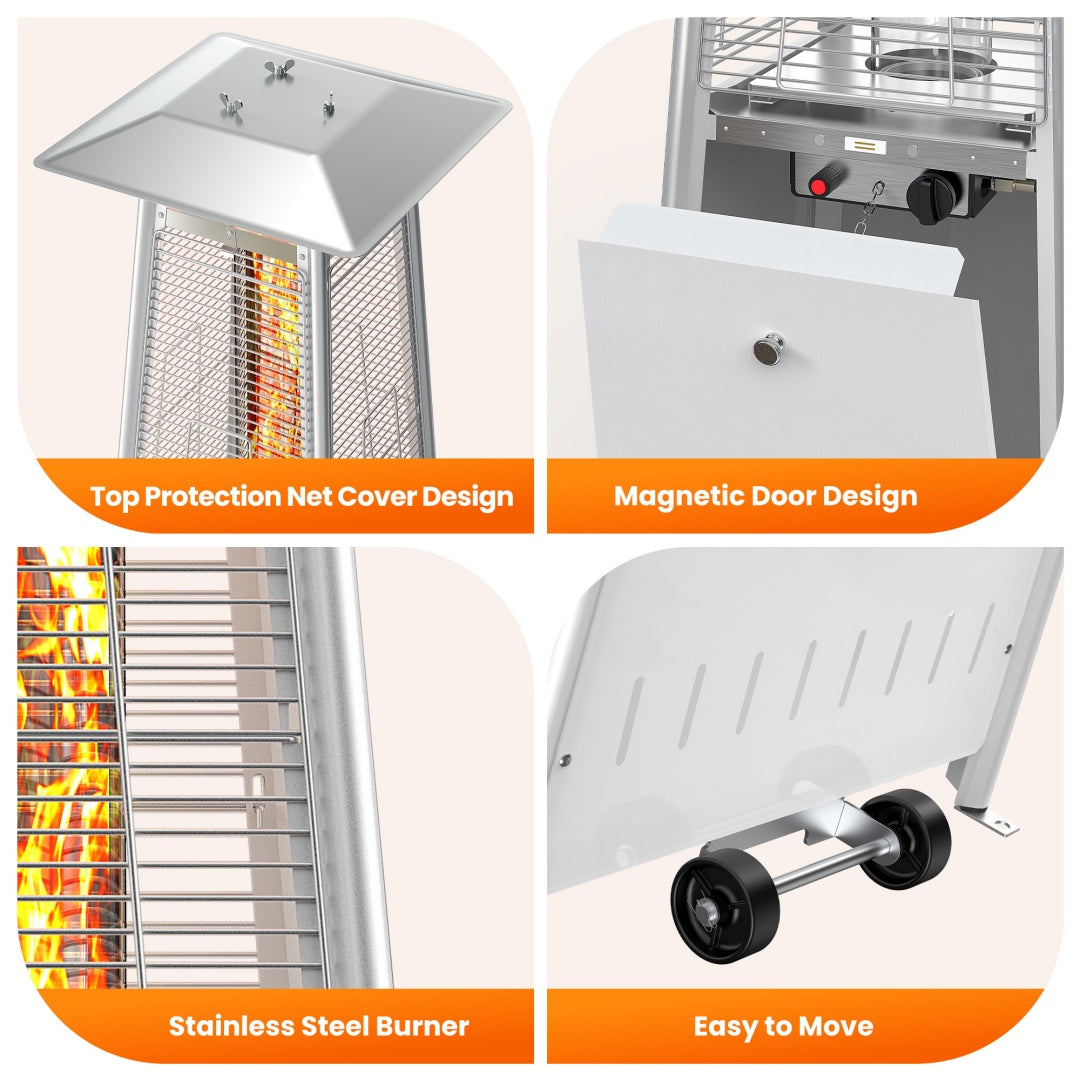 Top Protection Net Cover Design

Magnetic Door Design

Stainless Steel Burner

Easy to Move