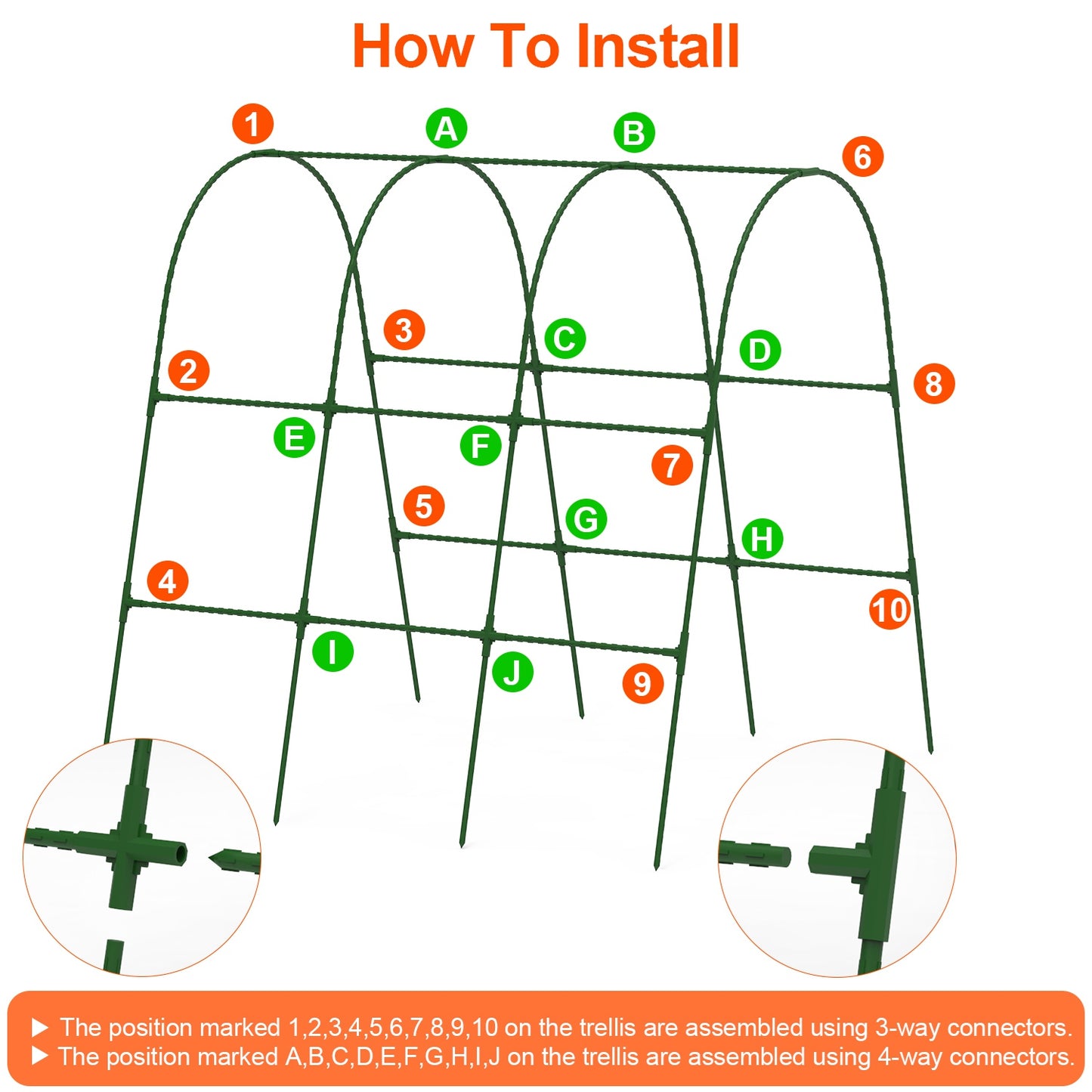 How To Install

1 A B 6

3 C D

2 8

E F 7

5 G H

4 10

I J 9

▶ The position marked 1,2,3,4,5,6,7,8,9,10 on the trellis are assembled using 3-way connectors.
▶ The position marked A,B,C,D,E,F,G,H,I,J on the trellis are assembled using 4-way connectors.