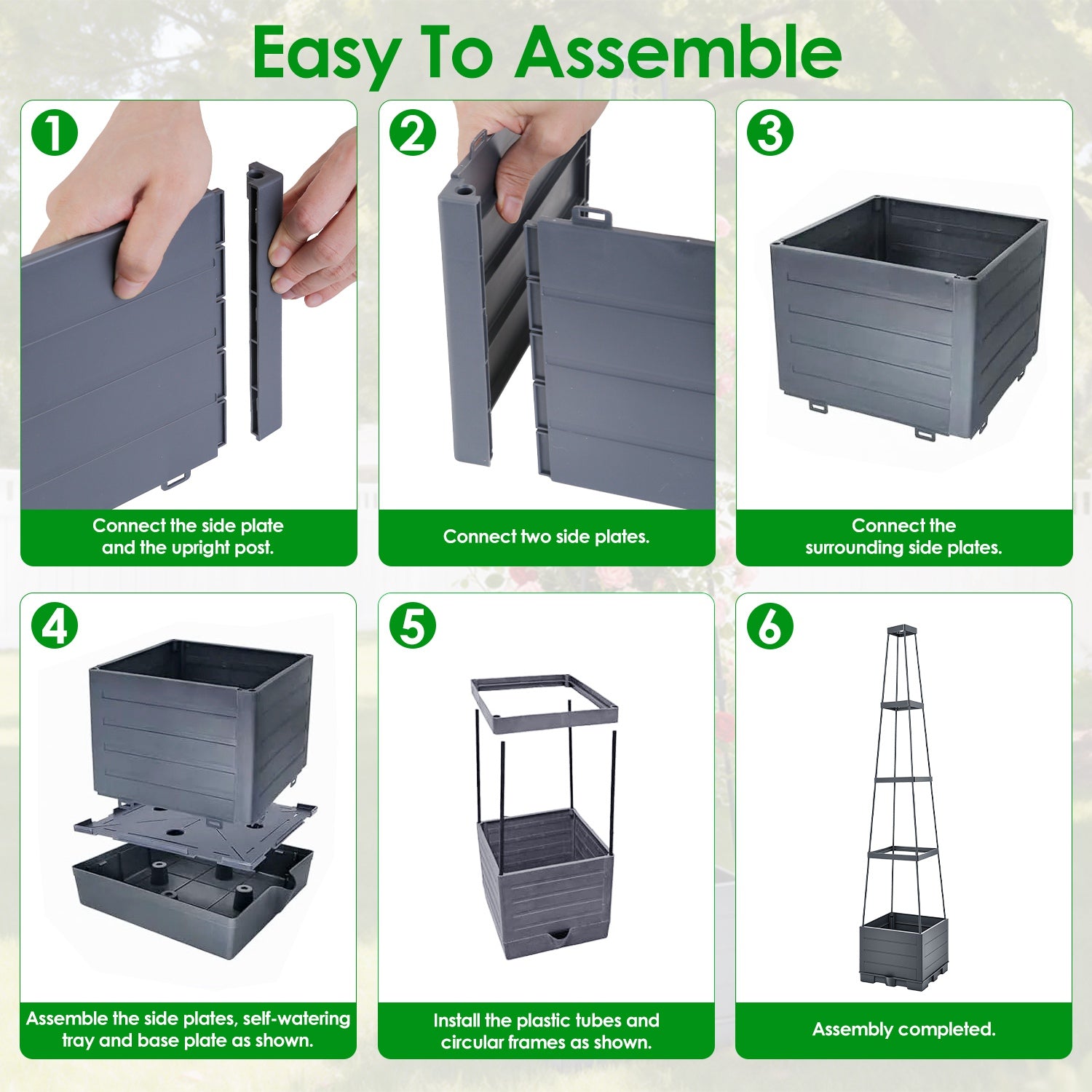 Easy To Assemble

1
Connect the side plate and the upright post.

2
Connect two side plates.

3
Connect the surrounding side plates.

4
Assemble the side plates, self-watering tray and base plate as shown.

5
Install the plastic tubes and circular frames as shown.

6
Assembly completed.