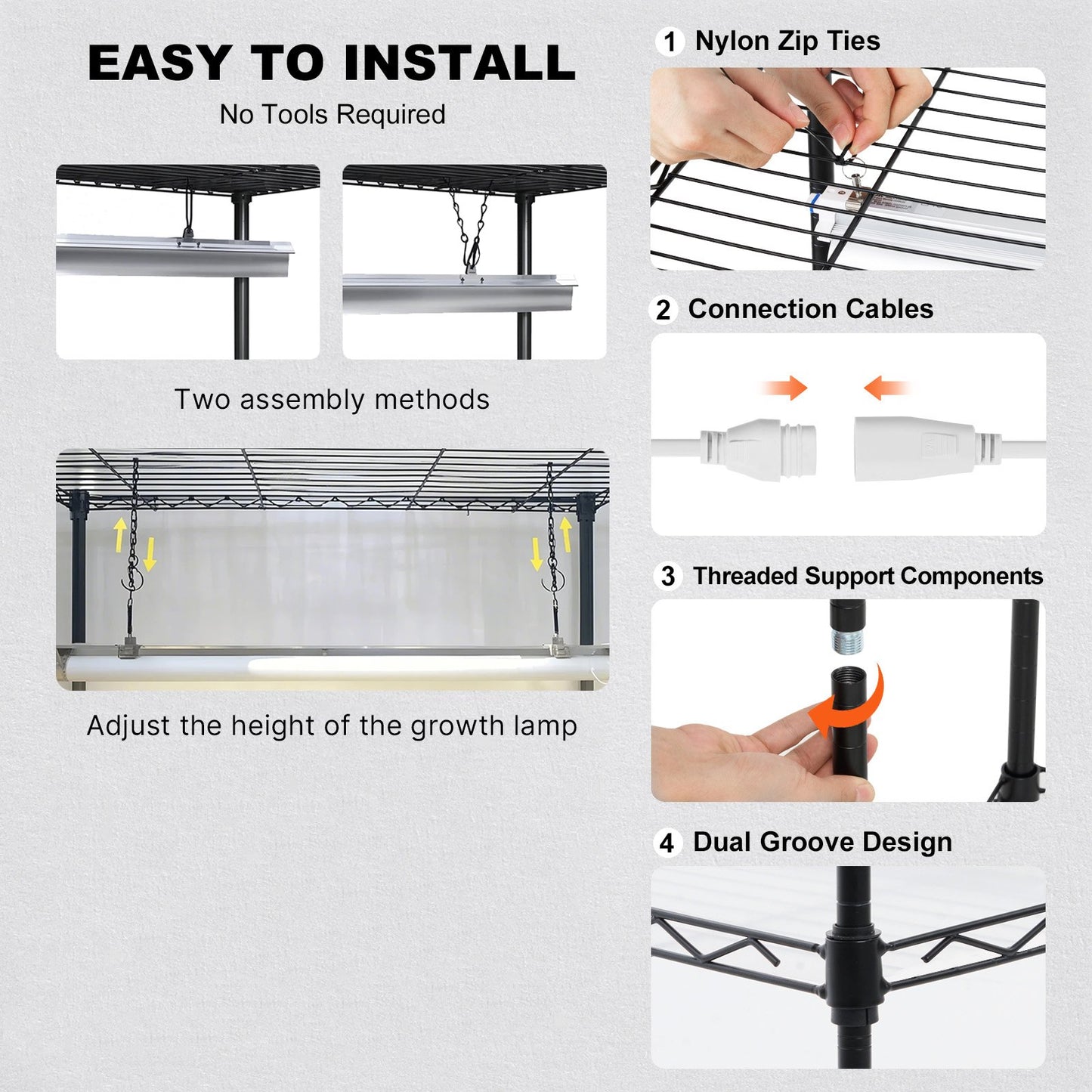 EASY TO INSTALL

No Tools Required

Two assembly methods

Adjust the height of the growth lamp

1 Nylon Zip Ties

2 Connection Cables

3 Threaded Support Components

4 Dual Groove Design