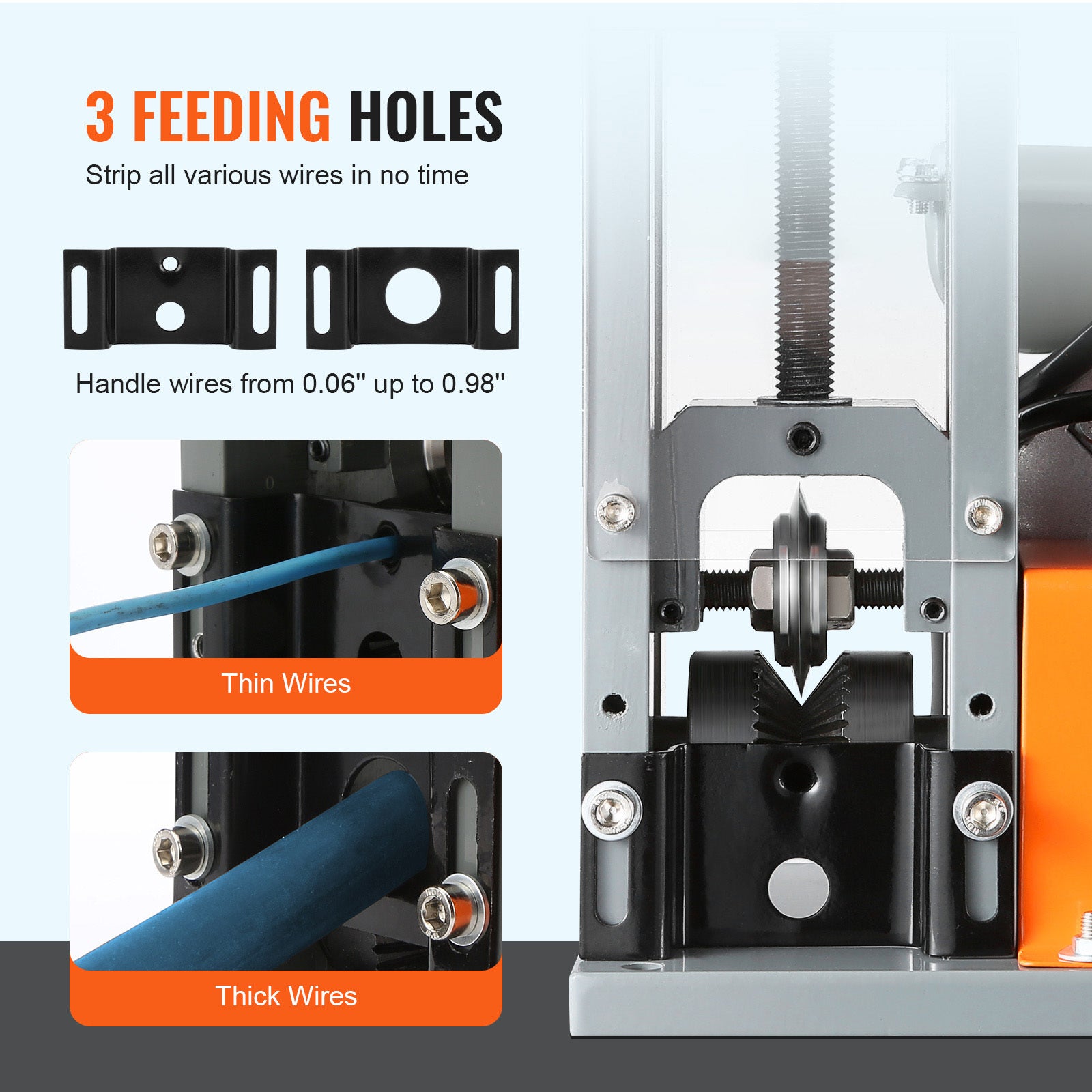 3 FEEDING HOLES

Strip all various wires in no time

Handle wires from 0.06'' up to 0.98''

Thin Wires

Thick Wires