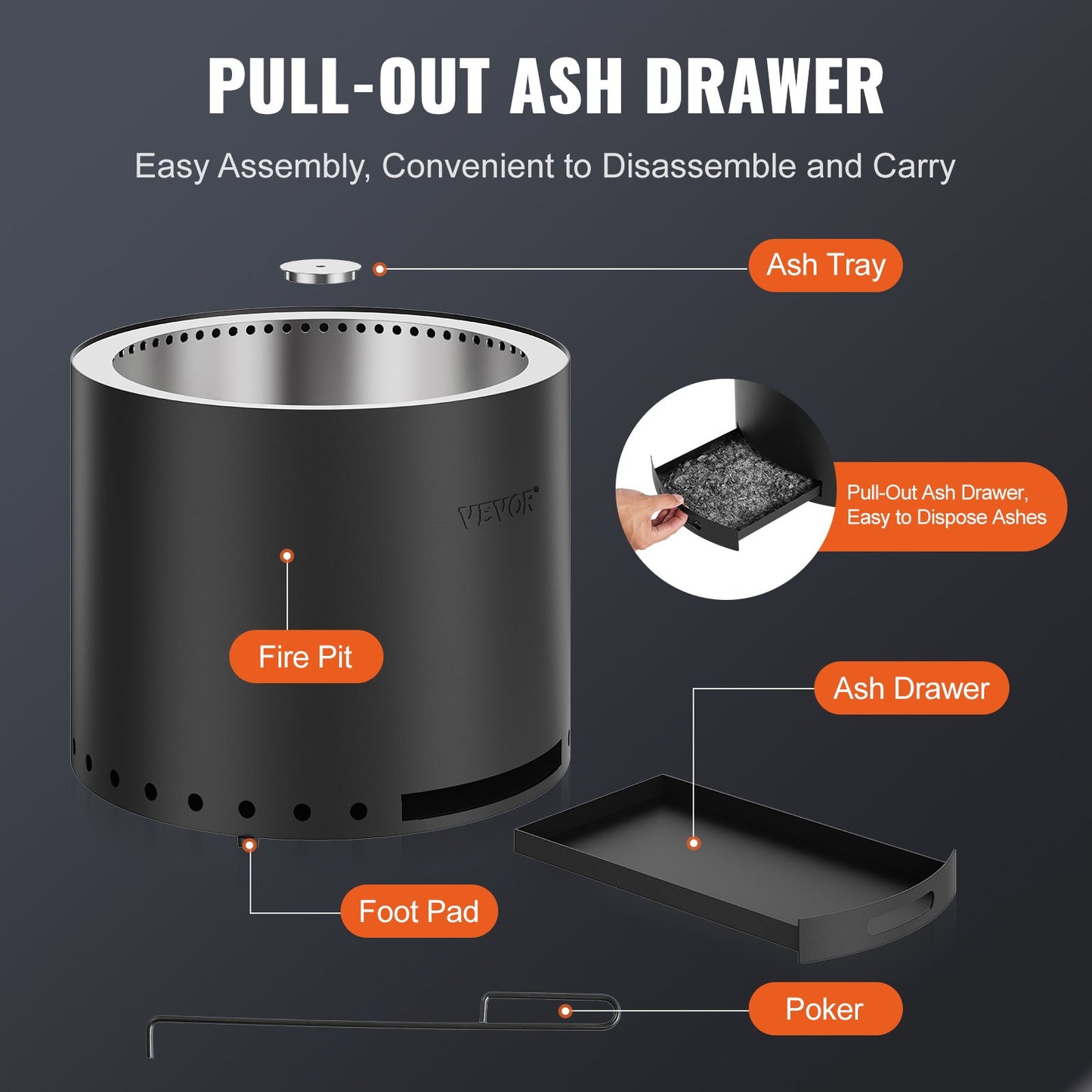 PULL-OUT ASH DRAWER

Easy Assembly, Convenient to Disassemble and Carry

Ash Tray

VEVOR

Pull-Out Ash Drawer, Easy to Dispose Ashes

Fire Pit

Ash Drawer

Foot Pad

Poker