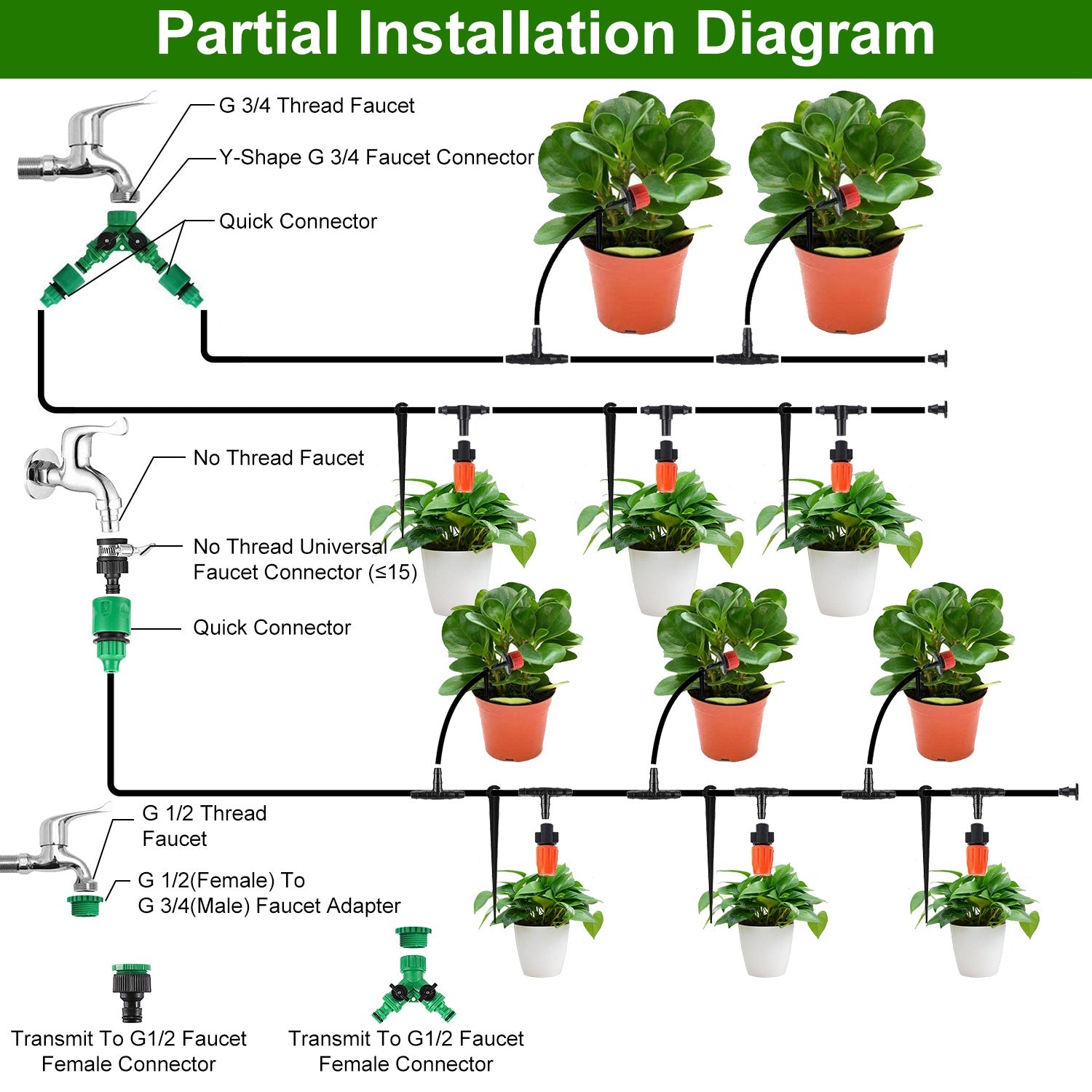 Partial Installation Diagram

G 3/4 Thread Faucet

Y-Shape G 3/4 Faucet Connector

Quick Connector

No Thread Faucet

No Thread Universal Faucet Connector (≤15)

Quick Connector

G 1/2 Thread Faucet

G 1/2(Female) To G 3/4(Male) Faucet Adapter

Transmit To G1/2 Faucet Female Connector

Transmit To G1/2 Faucet Female Connector