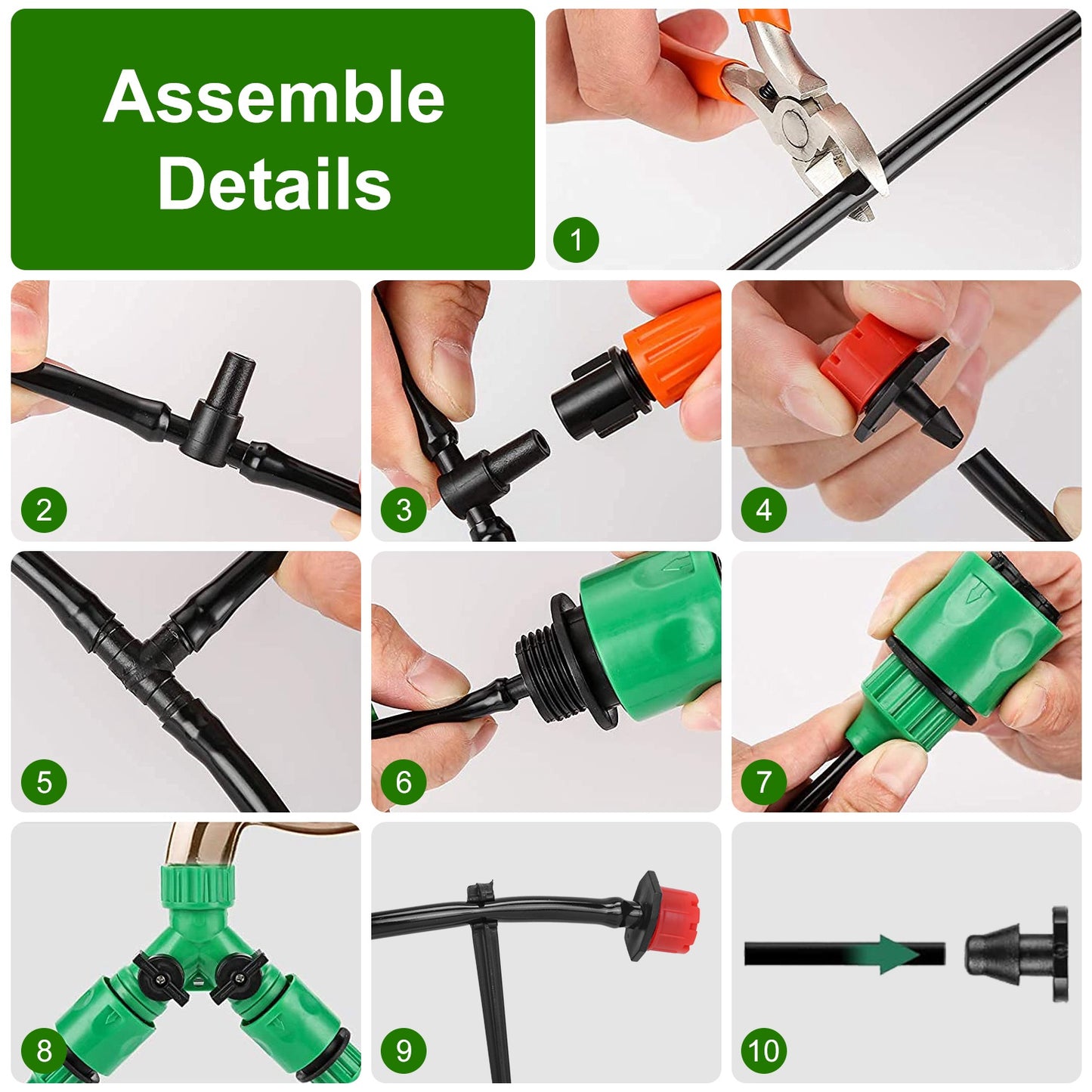 Assemble Details

1

2

3

4

5

6

7

8

9

10