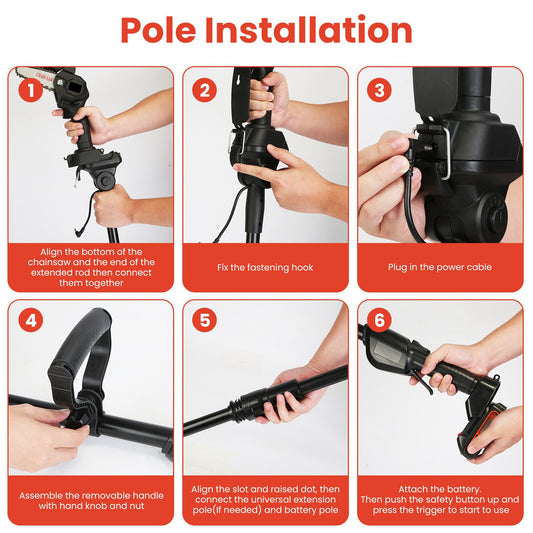 Pole Installation

1

Align the bottom of the chainsaw and the end of the extended rod then connect them together

2

Fix the fastening hook

3

Plug in the power cable

4

Assemble the removable handle with hand knob and nut

5

Align the slot and raised dot, then connect the universal extension pole(If needed) and battery pole

6

Attach the battery. Then push the safety button up and press the trigger to start to use