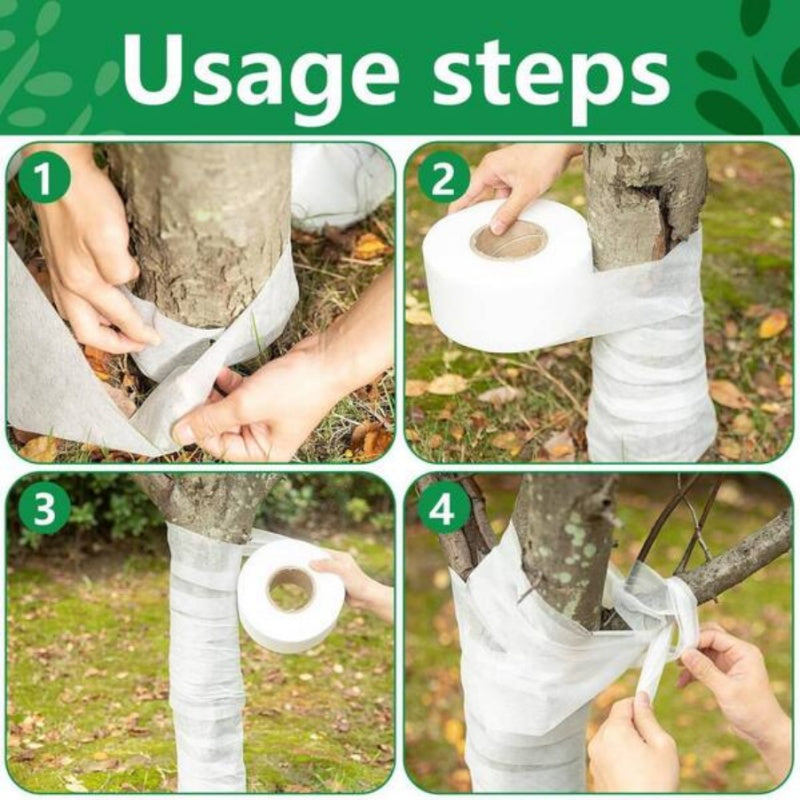 Usage steps

1

2

3

4