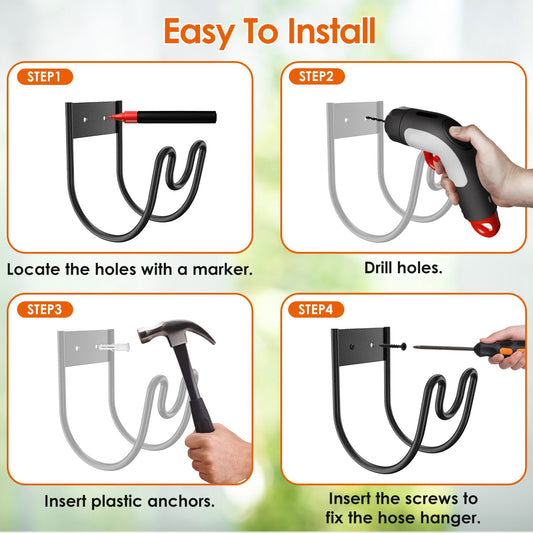 Easy To Install

STEP1

Locate the holes with a marker.

STEP2

Drill holes.

STEP3

Insert plastic anchors.

STEP4

Insert the screws to fix the hose hanger.