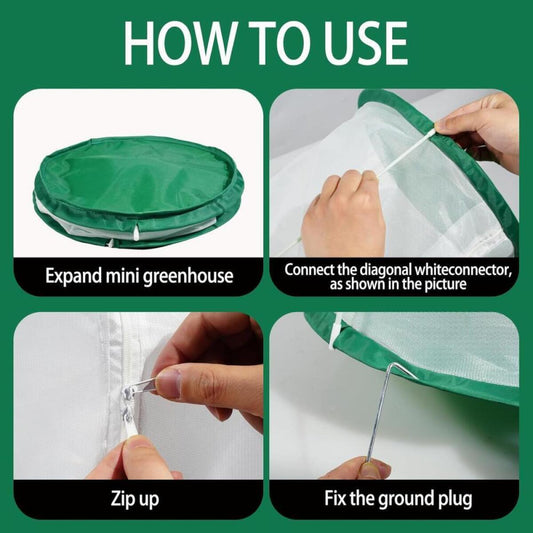 HOW TO USE

Expand mini greenhouse

Connect the diagonal whiteconnector, as shown in the picture

Zip up

Fix the ground plug