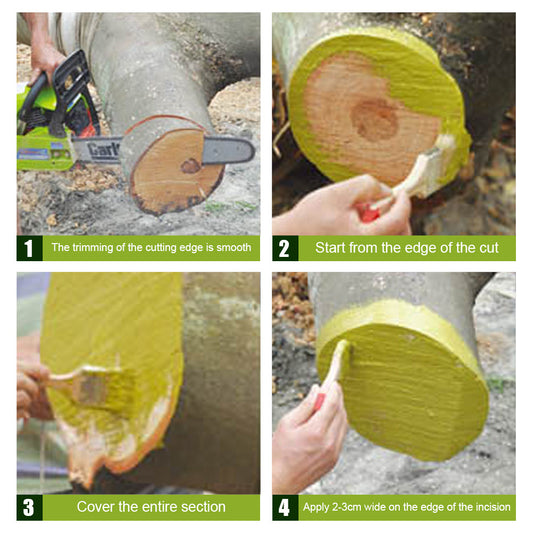 Carl

1 The trimming of the cutting edge is smooth

2 Start from the edge of the cut

3 Cover the entire section

4 Apply 2-3cm wide on the edge of the incision