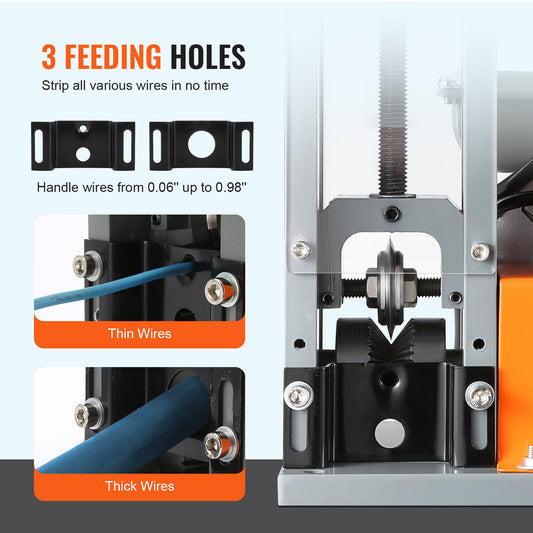 3 FEEDING HOLES

Strip all various wires in no time

Handle wires from 0.06'' up to 0.98''

Thin Wires

Thick Wires