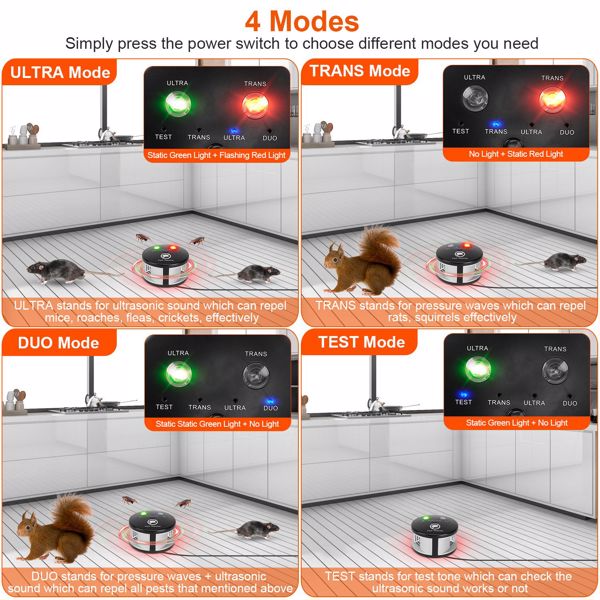 4 Modes

Simply press the power switch to choose different modes you need

ULTRA Mode

ULTRA TRANS TEST TRANS ULTRA DUO

Static Green Light + Flashing Red Light

ULTRA stands for ultrasonic sound which can repel mice, roaches, fleas, crickets, effectively

TRANS Mode

ULTRA TRANS TEST TRANS ULTRA DUO

No Light + Static Red Light

TRANS stands for pressure waves which can repel rats, squirrels effectively

DUO Mode

ULTRA TRANS TEST TRANS ULTRA DUO

Static Static Green Light + No Light

DUO stands for pressure waves + ultrasonic sound which can repel all pests that mentioned above

TEST Mode

ULTRA TRANS TEST TRANS ULTRA DUO

Static Green Light + No Light

TEST stands for test tone which can check the ultrasonic sound works or not