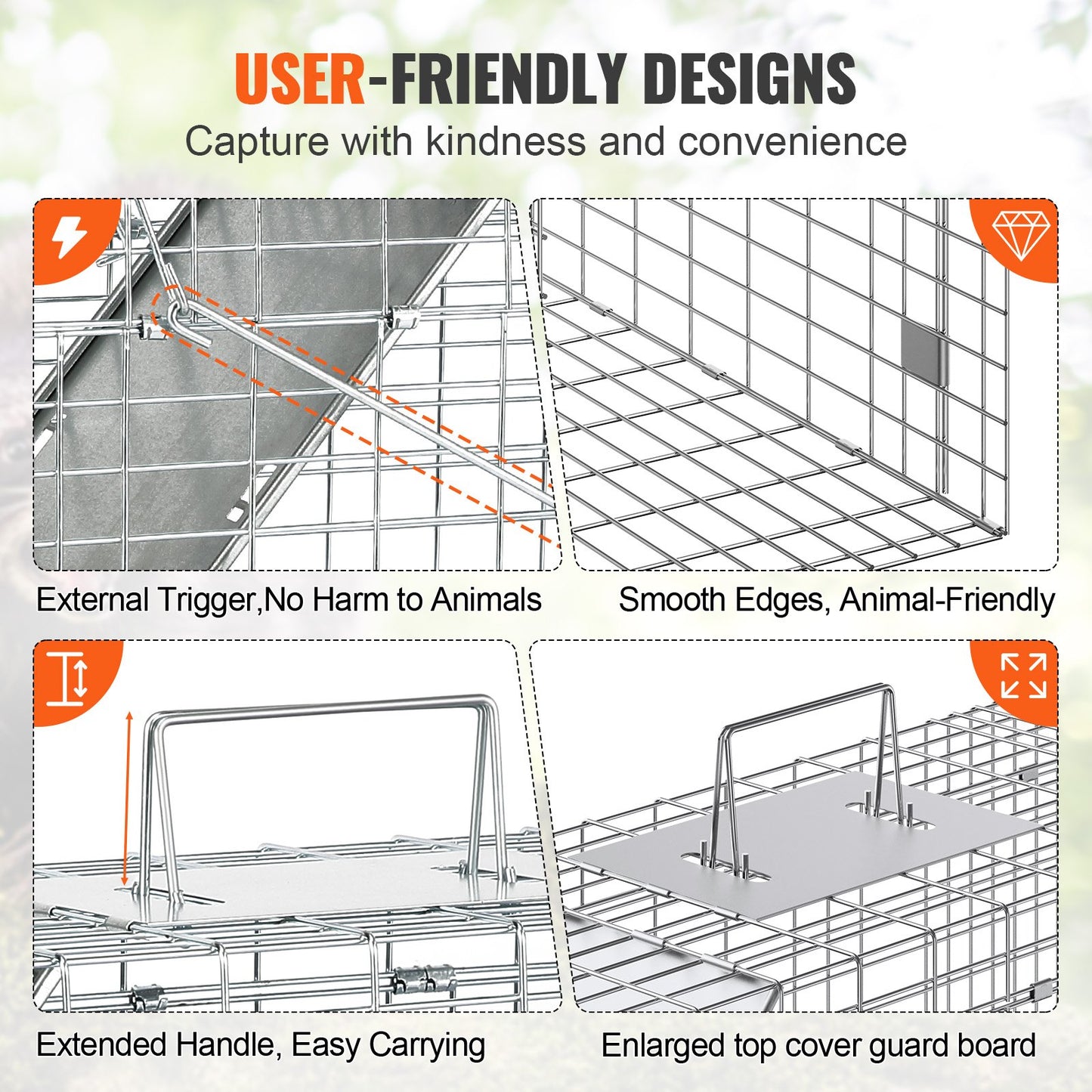 USER-FRIENDLY DESIGNS
Capture with kindness and convenience

External Trigger,No Harm to Animals

Smooth Edges, Animal-Friendly

Extended Handle, Easy Carrying

Enlarged top cover guard board