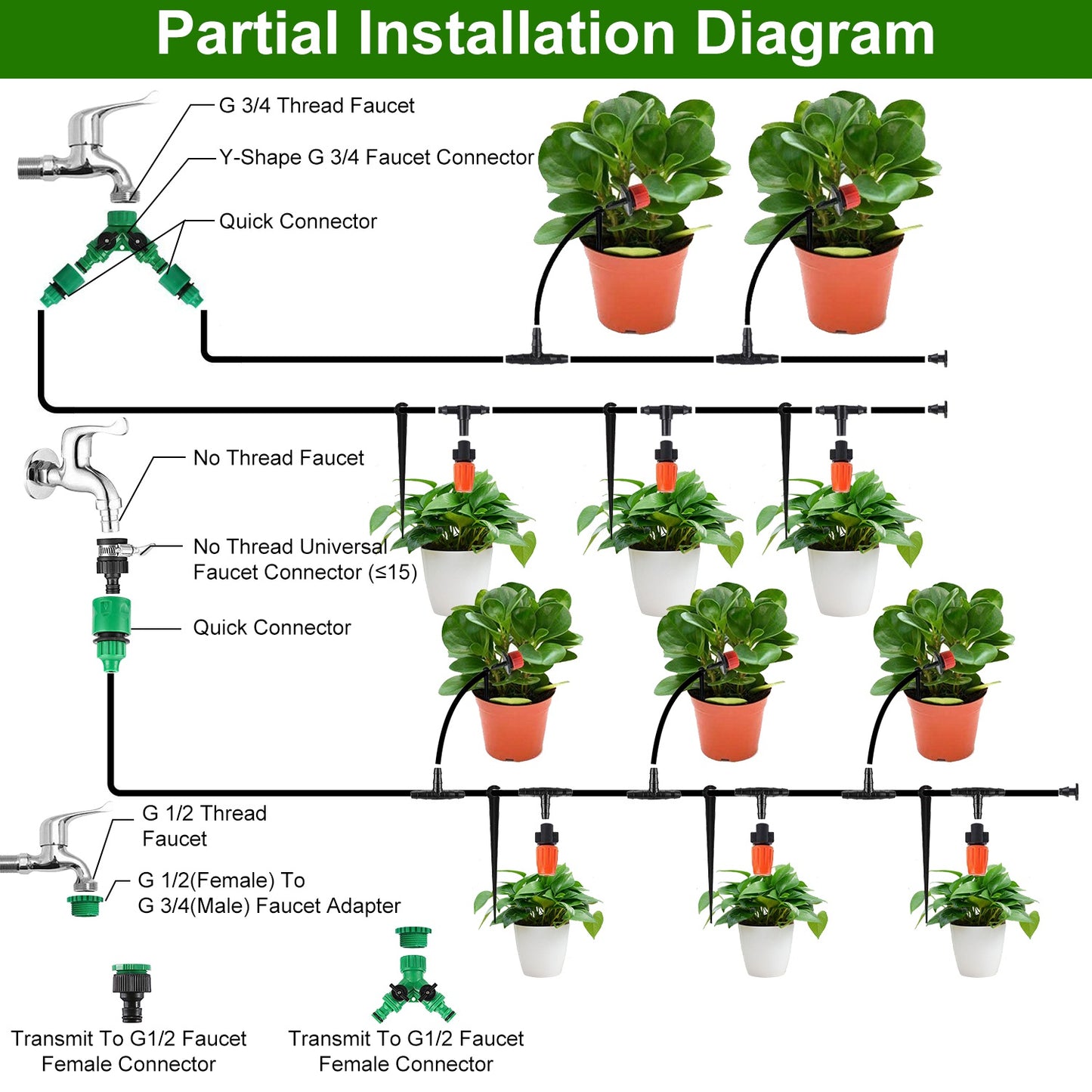 Partial Installation Diagram

G 3/4 Thread Faucet

Y-Shape G 3/4 Faucet Connector

Quick Connector

No Thread Faucet

No Thread Universal Faucet Connector (≤15)

Quick Connector

G 1/2 Thread Faucet

G 1/2(Female) To G 3/4(Male) Faucet Adapter

Transmit To G1/2 Faucet Female Connector

Transmit To G1/2 Faucet Female Connector